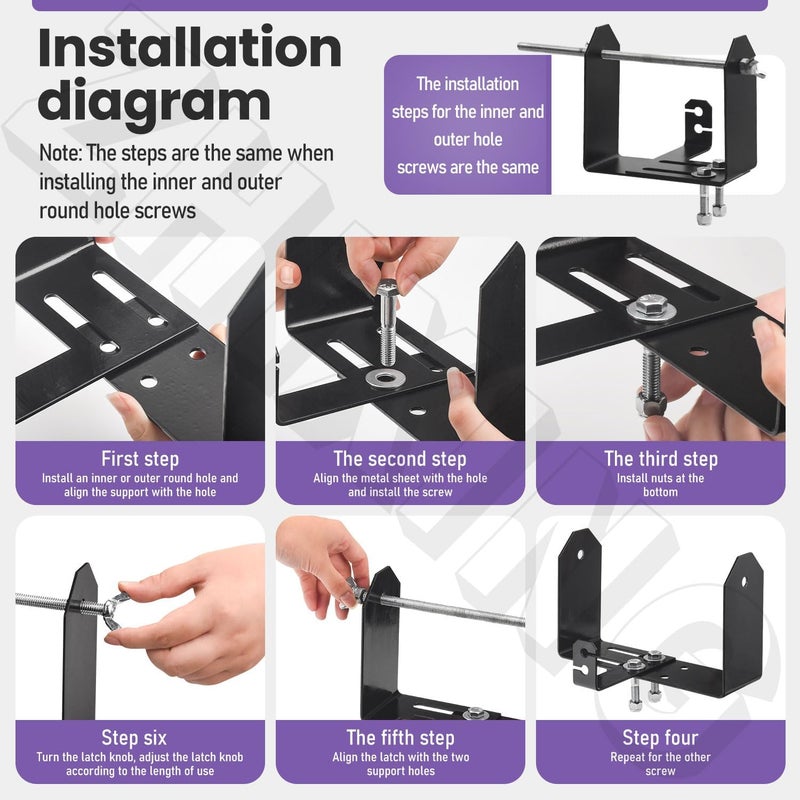 Installation diagram

Note: The steps are the same when installing the inner and outer round hole screws

The installation steps for the inner and outer hole screws are the same

First step
Install an inner or outer round hole and align the support with the hole

The second step
Align the metal sheet with the hole and install the screw

The third step
Install nuts at the bottom

Step six
Turn the latch knob, adjust the latch knob according to the length of use

The fifth step
Align the latch with the two support holes

Step four
Repeat for the other screw